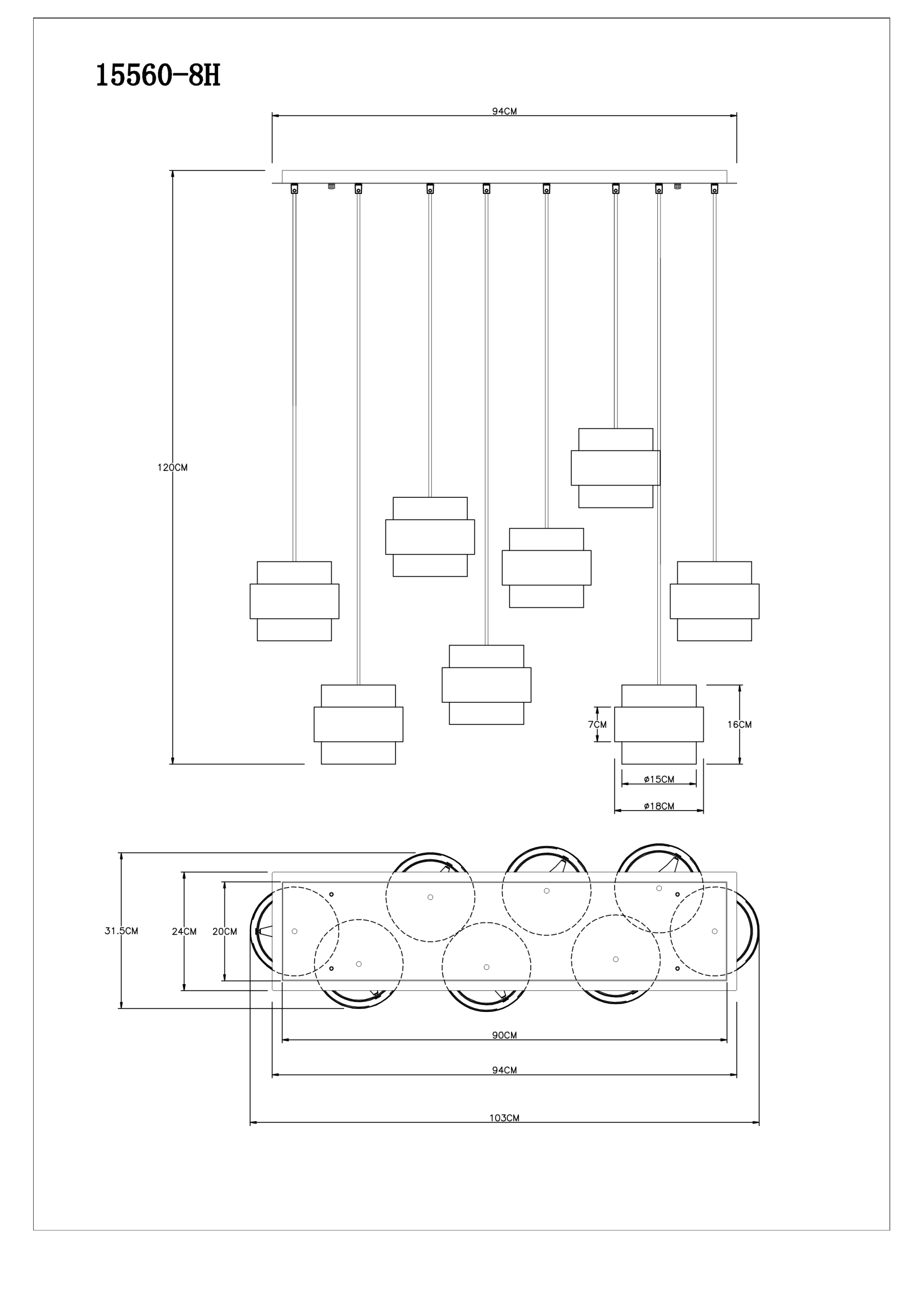 15560-8H

94CM

120CM

7CM

16CM

ø15CM

ø18CM

31.5CM

24CM

20CM

90CM

94CM

103CM