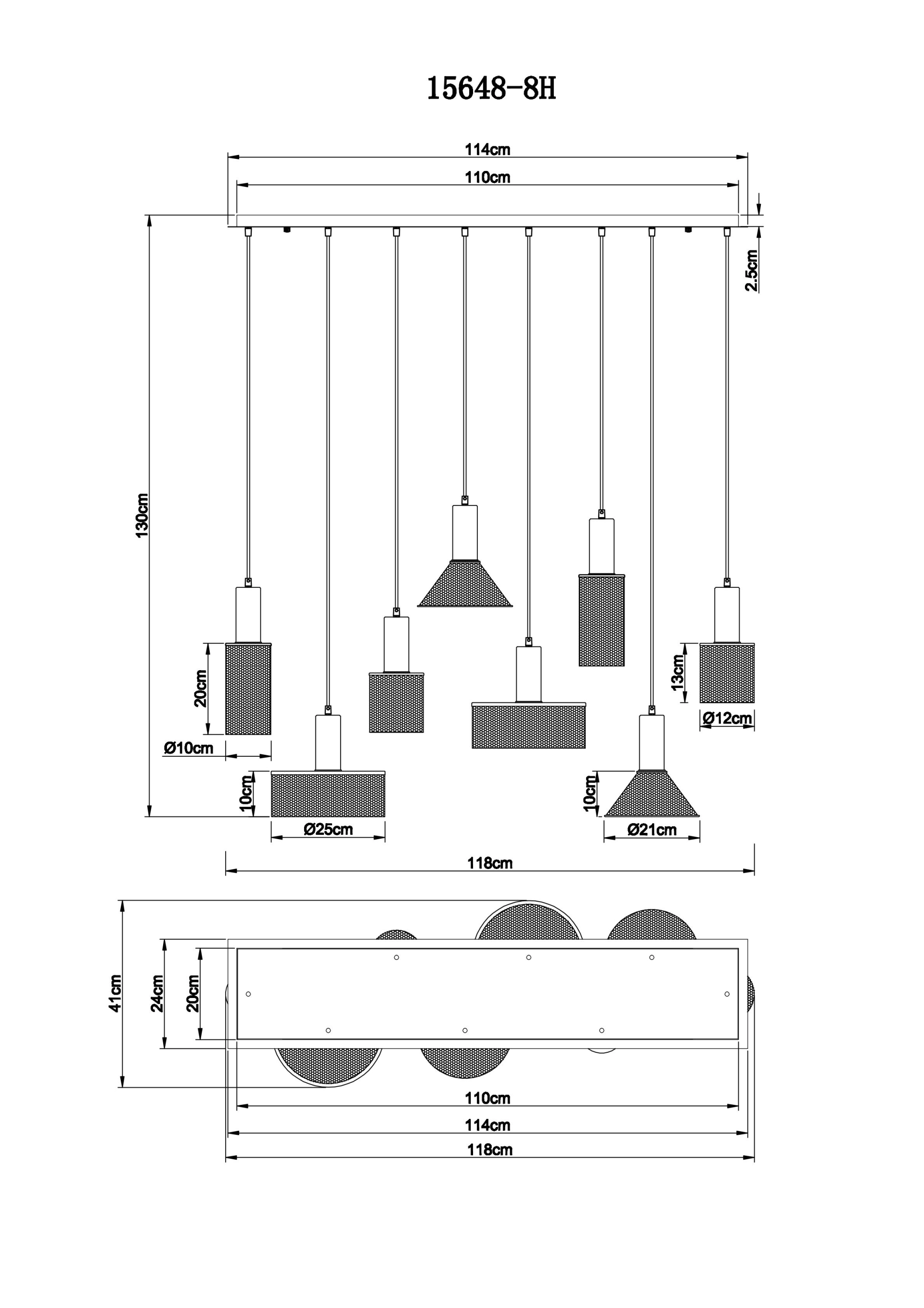 15648-8H

114cm
110cm
2.5cm
130cm
20cm
Ø10cm
10cm
Ø25cm
13cm
Ø12cm
10cm
Ø21cm
118cm

41cm
24cm
20cm
110cm
114cm
118cm