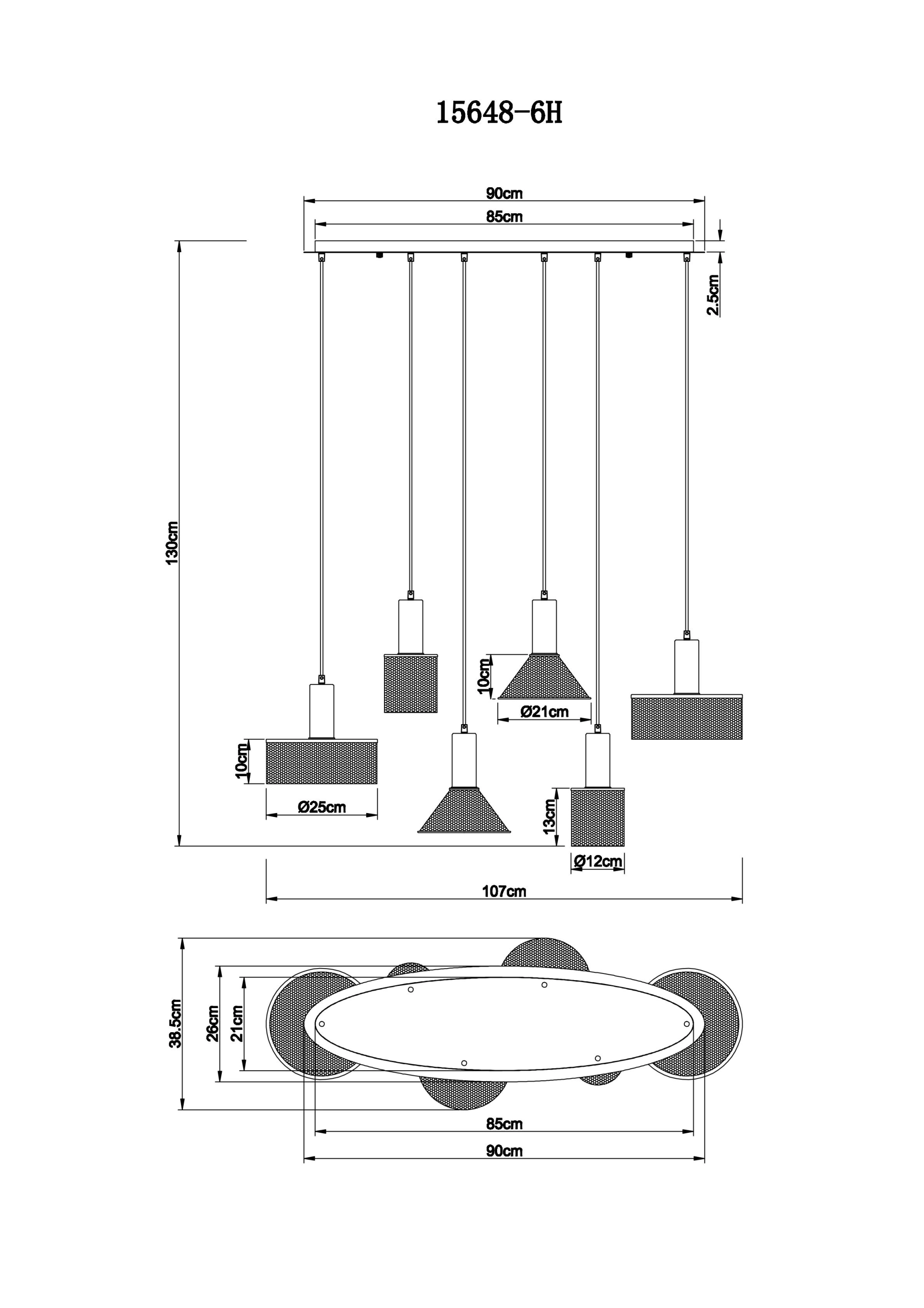 15648-6H

90cm
85cm
2.5cm
130cm
10cm
Ø21cm
10cm
Ø25cm
13cm
Ø12cm
107cm

38.5cm
26cm
21cm
85cm
90cm